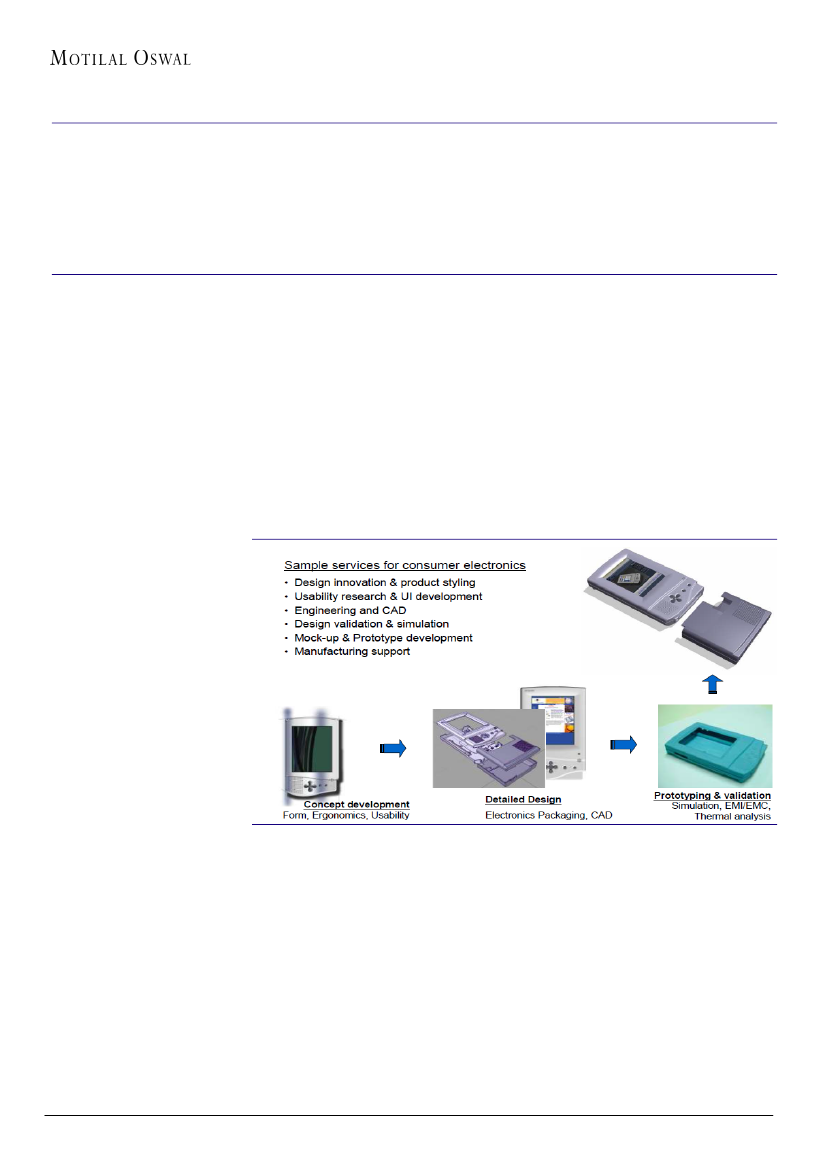 MOTILAL OSWAL

Sample services for consumer electronics
• Design innovation & product styling
• Usability research & UI development
• Engineering and CAD
• Design validation & simulation
• Mock-up & Prototype development
• Manufacturing support

Concept development
Form, Ergonomics, Usability

Detailed Design
Electronics Packaging, CAD

Prototyping & validation
Simulation, EMI/EMC, Thermal analysis